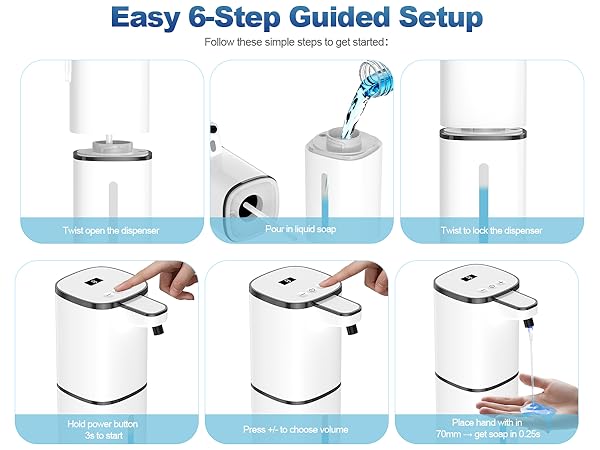 Easy 6-Step Guided Setup

Follow these simple steps to get started:

Twist open the dispenser

Pour in liquid soap

Twist to lock the dispenser

Hold power button 3s to start

Press +/- to choose volume

Place hand with in 70mm → get soap in 0.25s