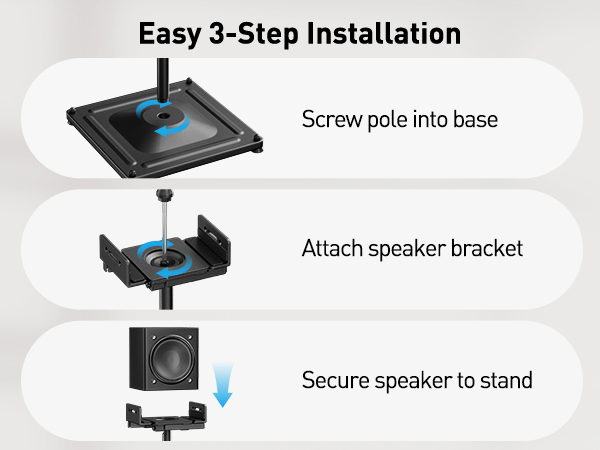 Easy 3-Step Installation

Screw pole into base

Attach speaker bracket

Secure speaker to stand