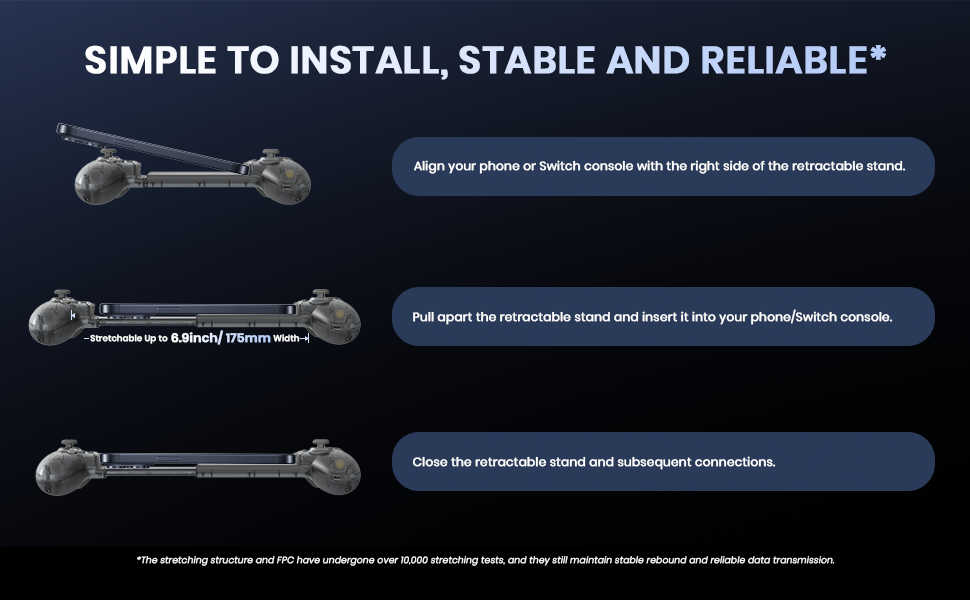 SIMPLE TO INSTALL, STABLE AND RELIABLE*

Align your phone or Switch console with the right side of the retractable stand.

Stretchable Up to 6.9inch/ 175mm Width

Pull apart the retractable stand and insert it into your phone/Switch console.

Close the retractable stand and subsequent connections.

*The stretching structure and FPC have undergone over 10,000 stretching tests, and they still maintain stable rebound and reliable data transmission.