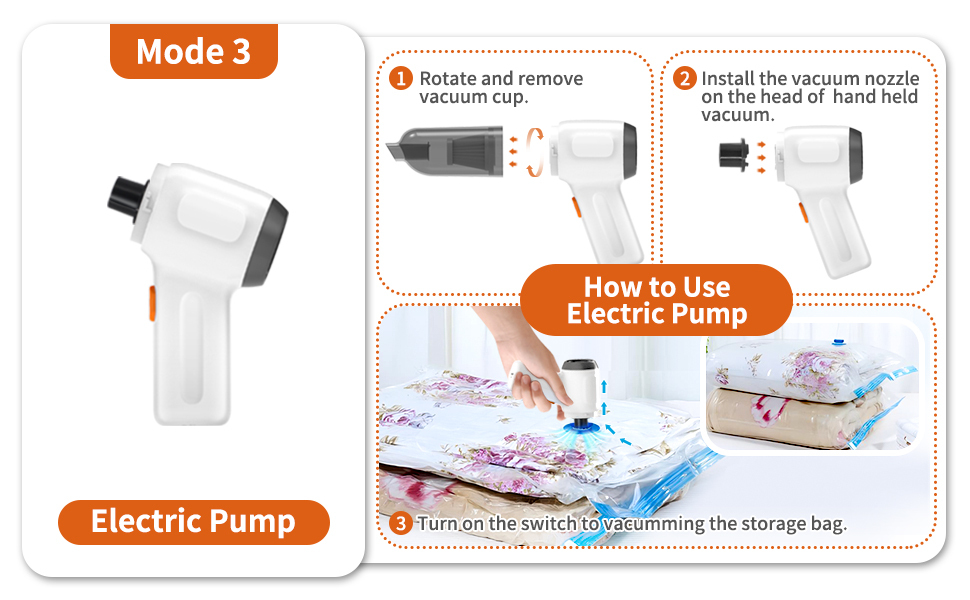 Mode 3

Electric Pump

1 Rotate and remove vacuum cup.

2 Install the vacuum nozzle on the head of hand held vacuum.

How to Use Electric Pump

3 Turn on the switch to vacumming the storage bag.