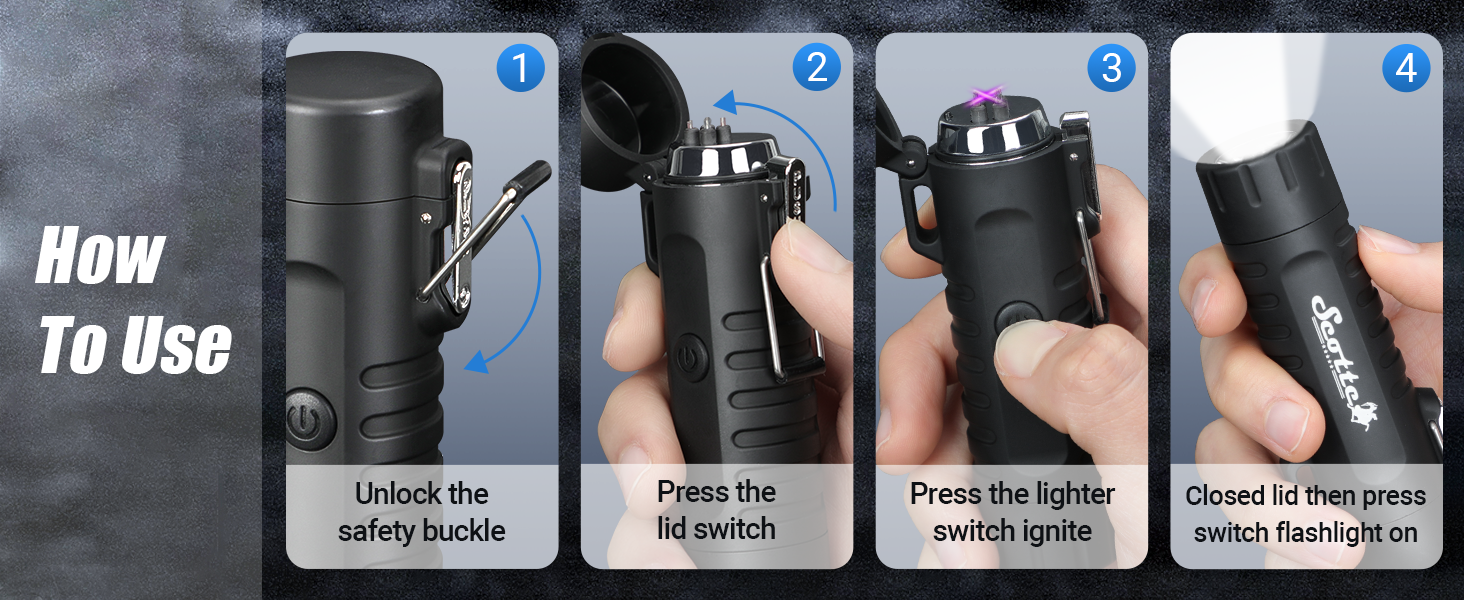 How To Use

1
Unlock the safety buckle

2
Press the lid switch

3
Press the lighter switch ignite

4
Scotte
Closed lid then press switch flashlight on