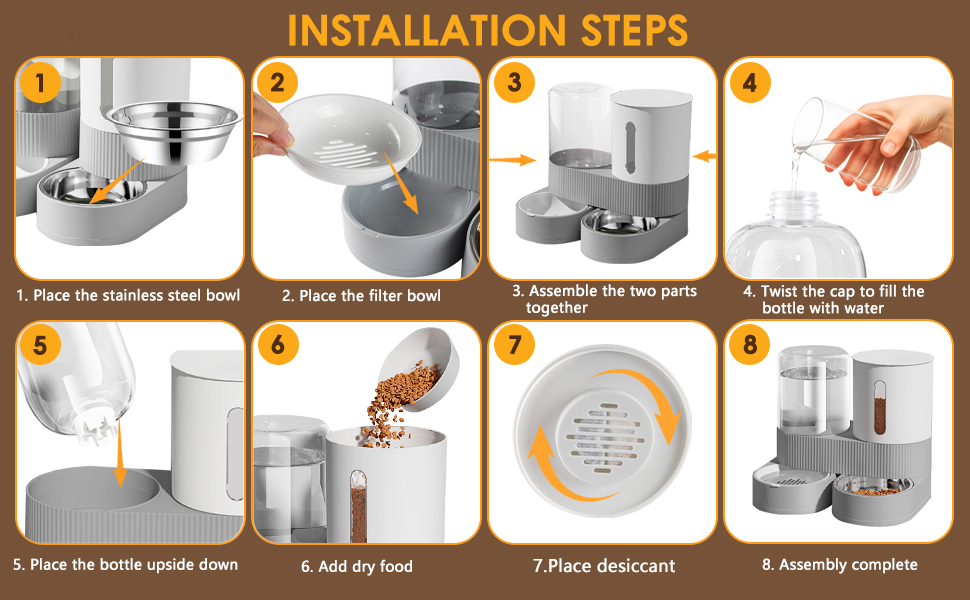 INSTALLATION STEPS

1

1. Place the stainless steel bowl

2

2. Place the filter bowl

3

3. Assemble the two parts together

4

4. Twist the cap to fill the bottle with water

5

5. Place the bottle upside down

6

6. Add dry food

7

7.Place desiccant

8

8. Assembly complete