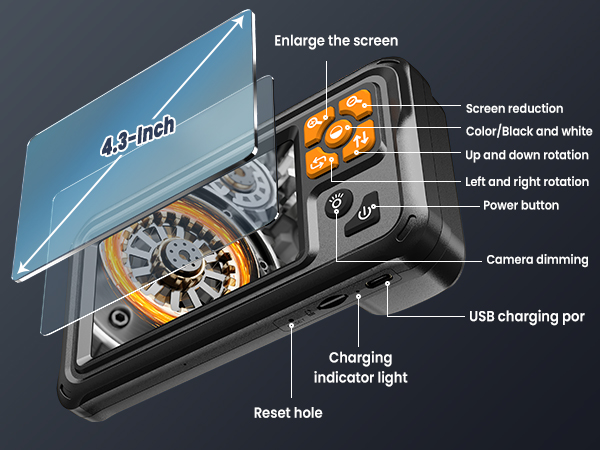 4.3-Inch

Enlarge the screen

Screen reduction

Color/Black and white

Up and down rotation

Left and right rotation

Power button

Camera dimming

USB charging por

Charging indicator light

Reset hole