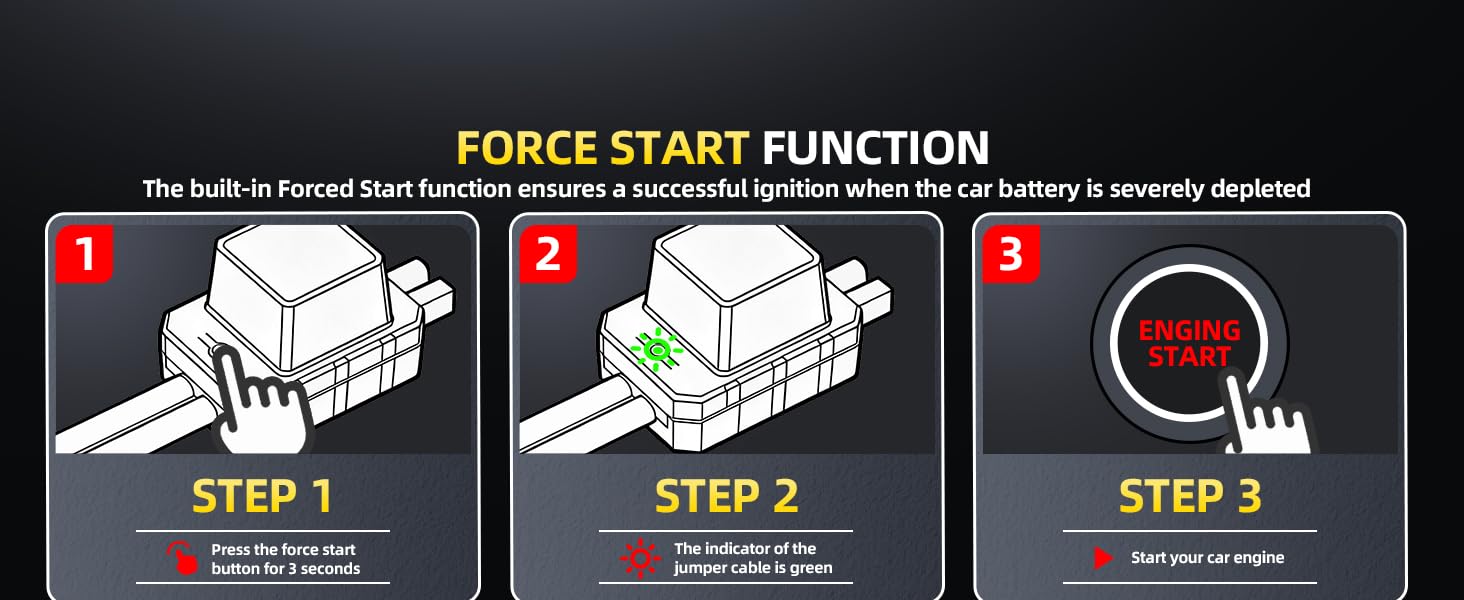 FORCE START FUNCTION

The built-in Forced Start function ensures a successful ignition when the car battery is severely depleted

1

STEP 1

Press the force start button for 3 seconds

2

STEP 2

The indicator of the jumper cable is green

3

ENGING START

STEP 3

Start your car engine