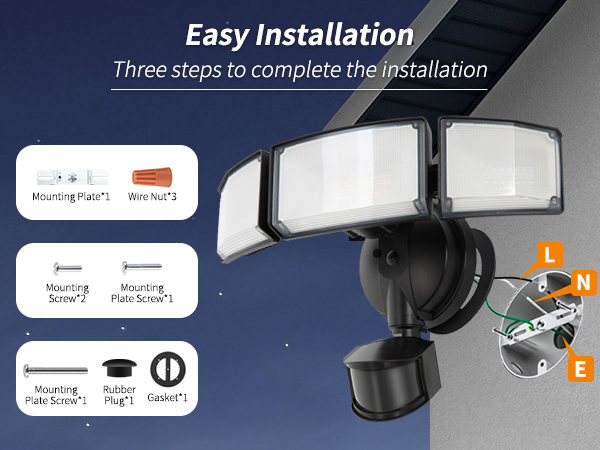 Easy Installation
Three steps to complete the installation

Mounting Plate*1
Wire Nut*3

Mounting Screw*2
Mounting Plate Screw*1

Mounting Plate Screw*1
Rubber Plug*1
Gasket*1

L
N
E