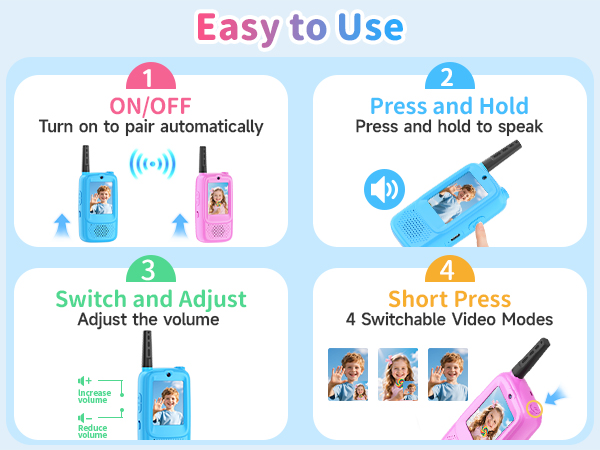 Easy to Use

1
ON/OFF
Turn on to pair automatically

2
Press and Hold
Press and hold to speak

3
Switch and Adjust
Adjust the volume

Increase volume

Reduce volume

4
Short Press
4 Switchable Video Modes