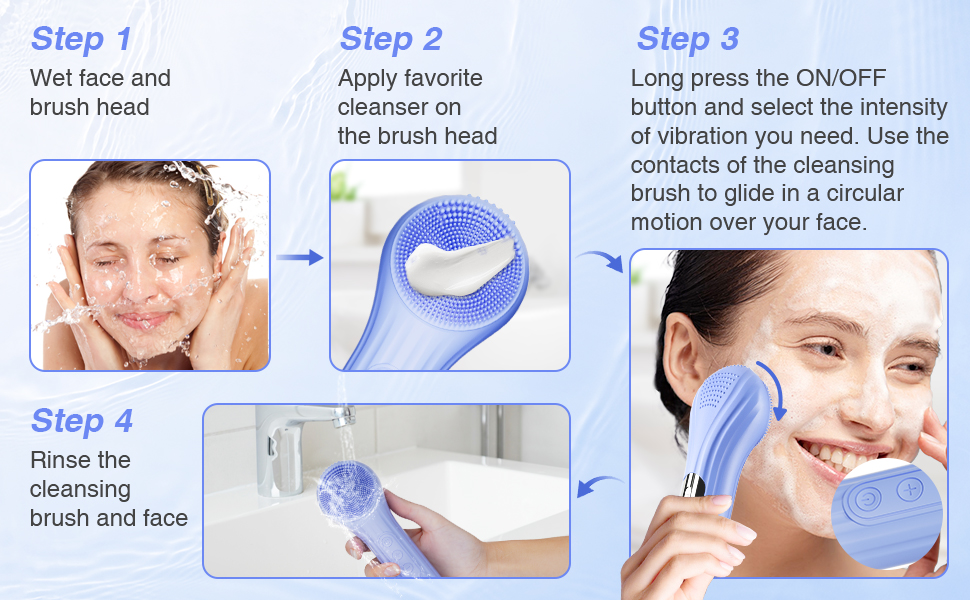 Step 1
Wet face and brush head

Step 2
Apply favorite cleanser on the brush head

Step 3
Long press the ON/OFF button and select the intensity of vibration you need. Use the contacts of the cleansing brush to glide in a circular motion over your face.

Step 4
Rinse the cleansing brush and face