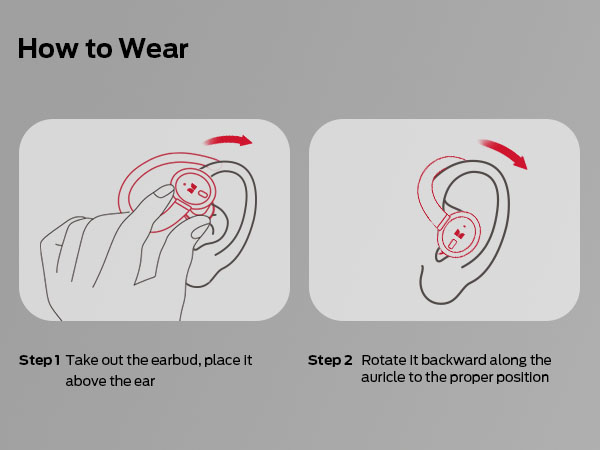 How to Wear

Step 1 Take out the earbud, place it above the ear

Step 2 Rotate it backward along the auricle to the proper position