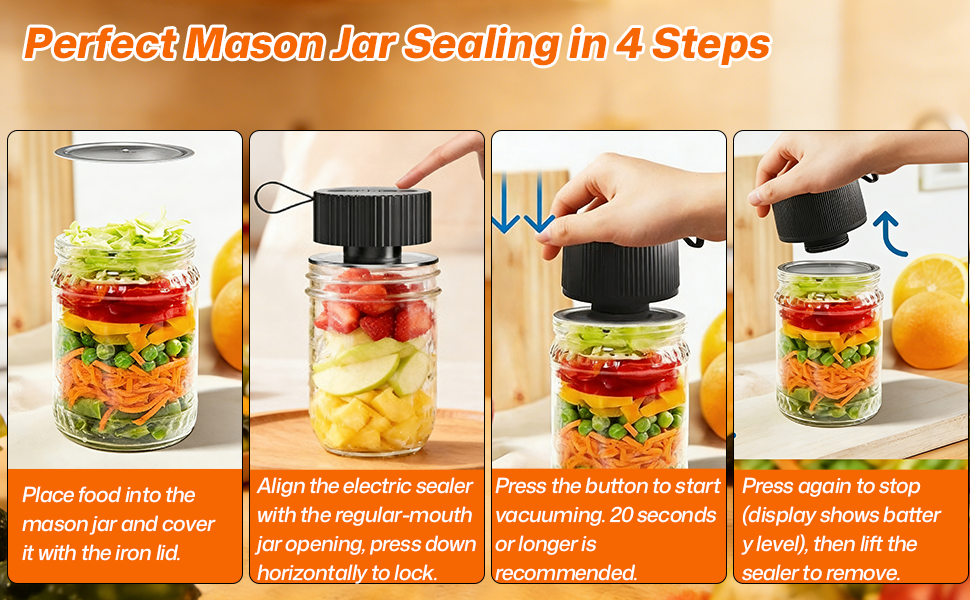 Perfect Mason Jar Sealing in 4 Steps

Place food into the mason jar and cover it with the iron lid.

Align the electric sealer with the regular-mouth jar opening, press down horizontally to lock.

Press the button to start vacuuming. 20 seconds or longer is recommended.

Press again to stop (display shows batter y level), then lift the sealer to remove.