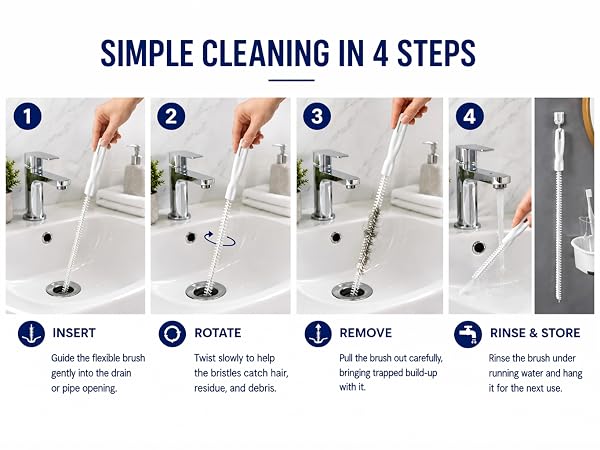 SIMPLE CLEANING IN 4 STEPS

1

2

3

4

INSERT

Guide the flexible brush gently into the drain or pipe opening.

ROTATE

Twist slowly to help the bristles catch hair, residue, and debris.

REMOVE

Pull the brush out carefully, bringing trapped build-up with it.

RINSE & STORE

Rinse the brush under running water and hang it for the next use.