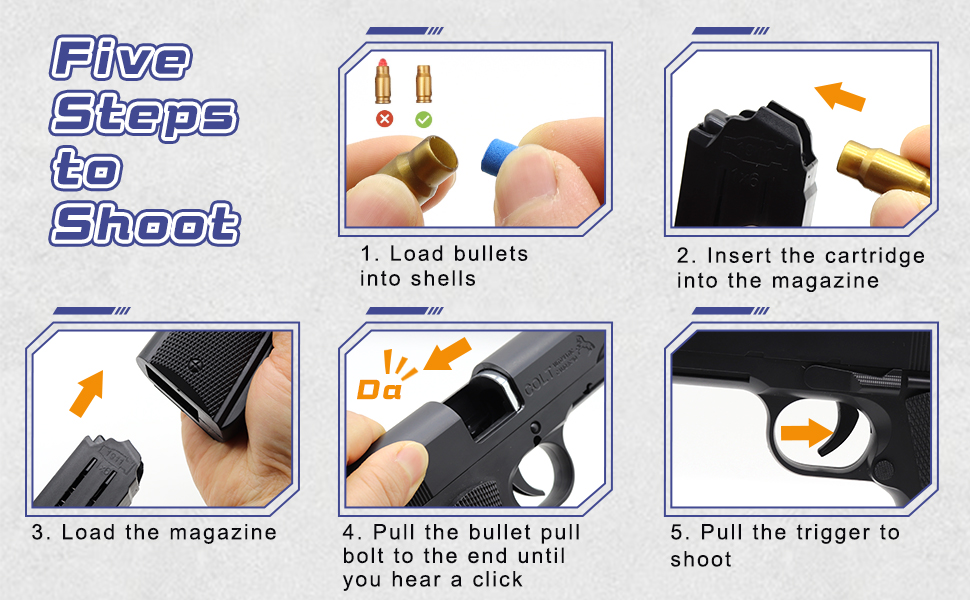 Five Steps to Shoot

1. Load bullets into shells

2. Insert the cartridge into the magazine

3. Load the magazine

Da

COLT

4. Pull the bullet pull bolt to the end until you hear a click

5. Pull the trigger to shoot