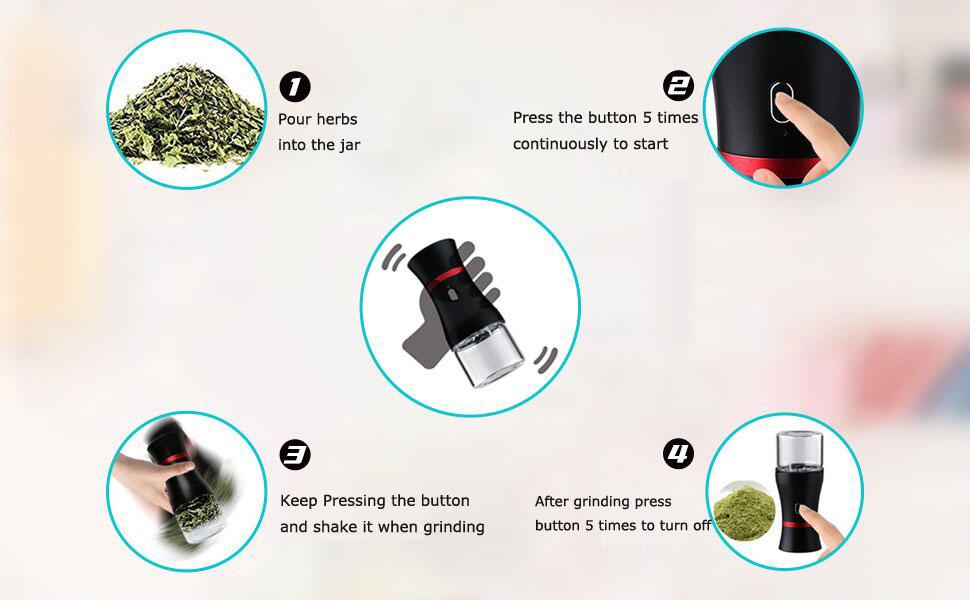 1
Pour herbs into the jar

2
Press the button 5 times continuously to start

3
Keep Pressing the button and shake it when grinding

4
After grinding press button 5 times to turn off