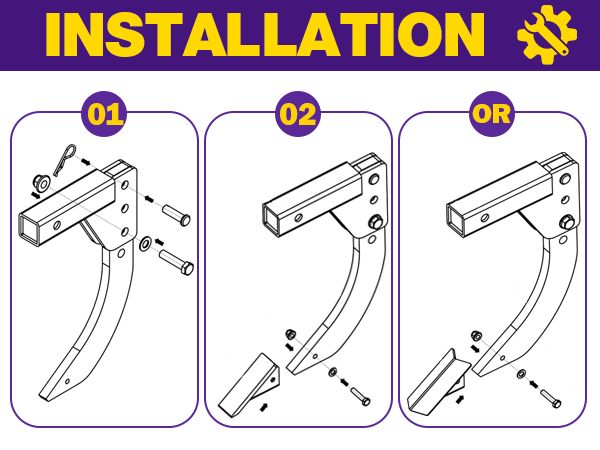 INSTALLATION

01

02

OR