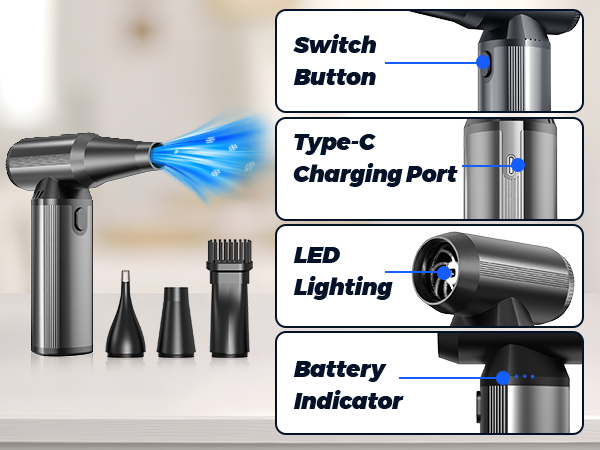 Switch Button

Type-C Charging Port

LED Lighting

Battery Indicator