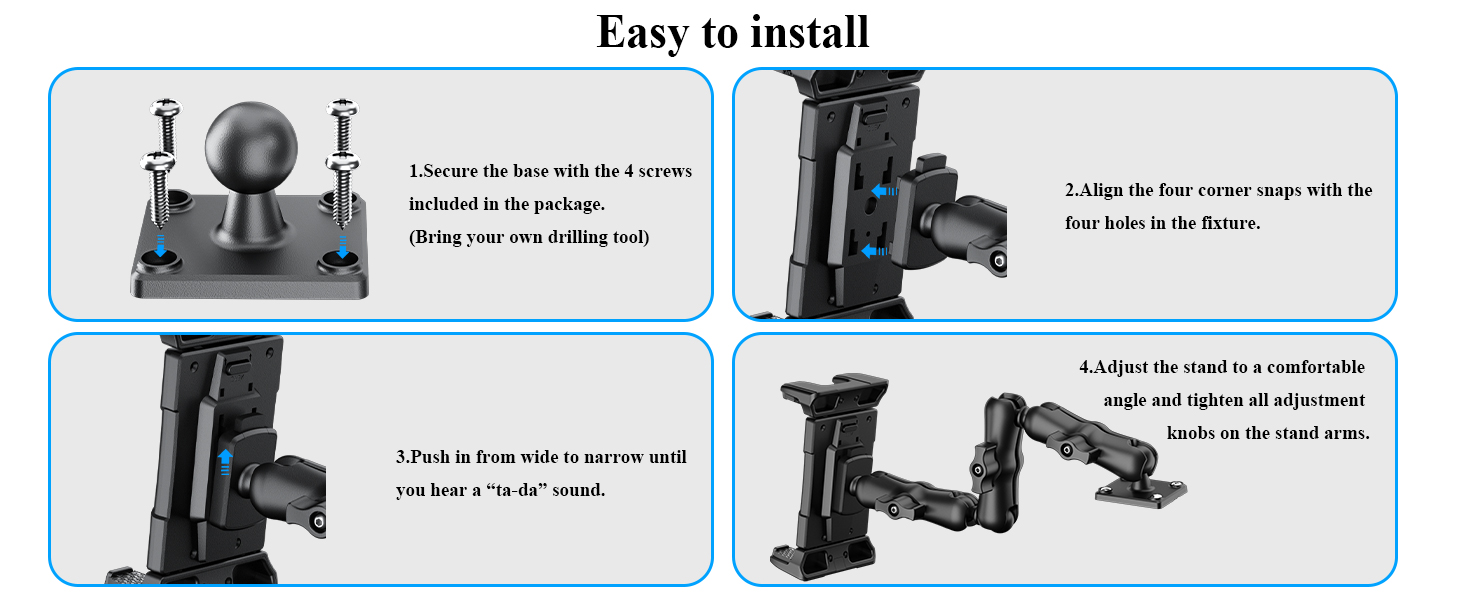 Easy to install

1.Secure the base with the 4 screws included in the package.
(Bring your own drilling tool)

2.Align the four corner snaps with the four holes in the fixture.

3.Push in from wide to narrow until you hear a “ta-da” sound.

4.Adjust the stand to a comfortable angle and tighten all adjustment knobs on the stand arms.