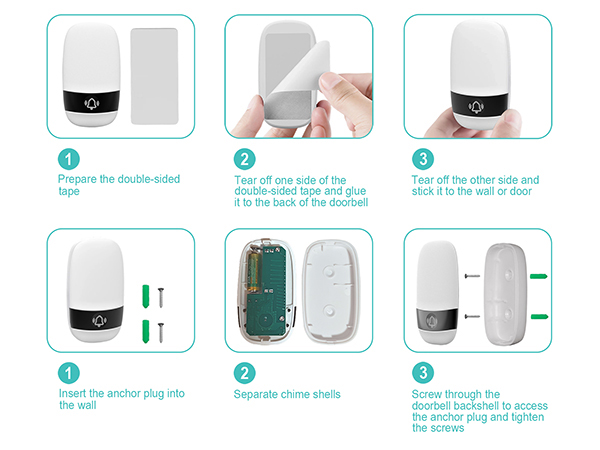 1
Prepare the double-sided tape

2
Tear off one side of the double-sided tape and glue it to the back of the doorbell

3
Tear off the other side and stick it to the wall or door

1
Insert the anchor plug into the wall

2
Separate chime shells

3
Screw through the doorbell backshell to access the anchor plug and tighten the screws