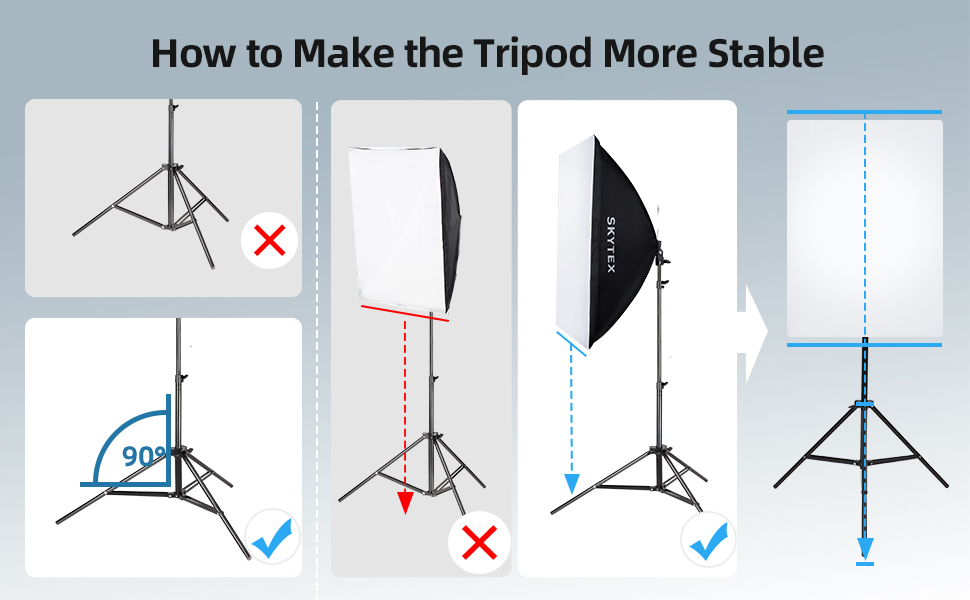 How to Make the Tripod More Stable

90°

SKYTEX