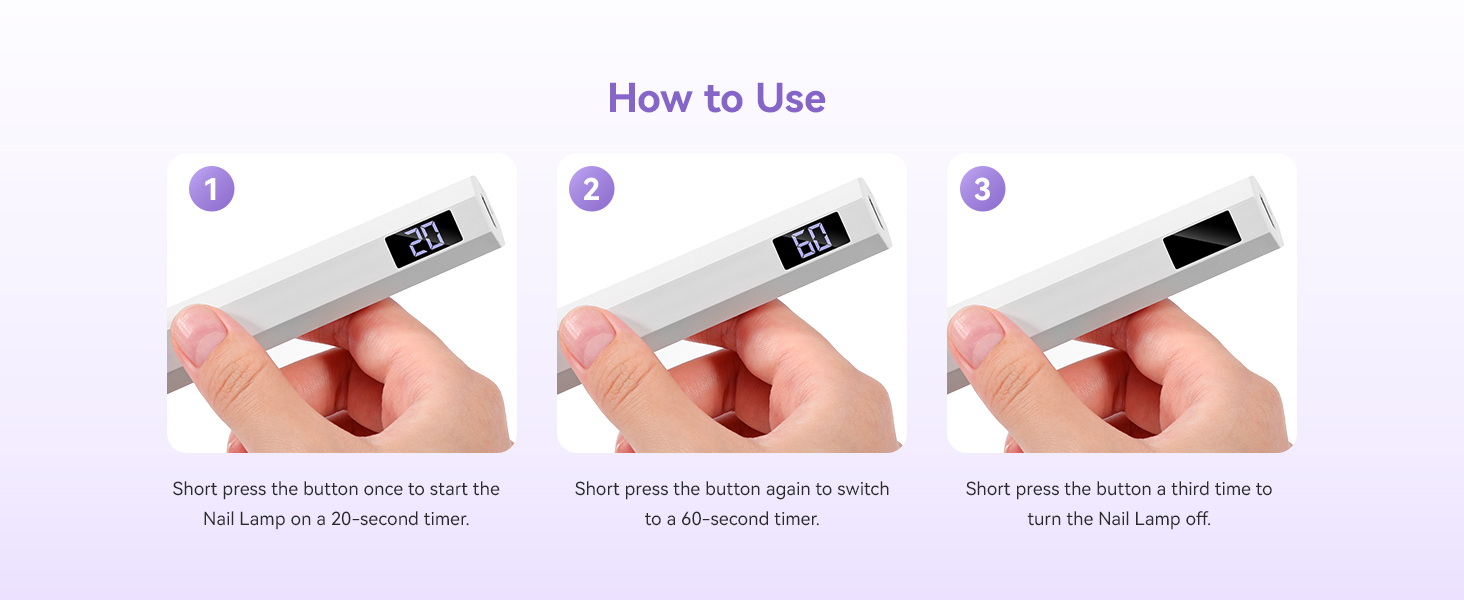 How to Use

1

20

Short press the button once to start the Nail Lamp on a 20-second timer.

2

60

Short press the button again to switch to a 60-second timer.

3

Short press the button a third time to turn the Nail Lamp off.