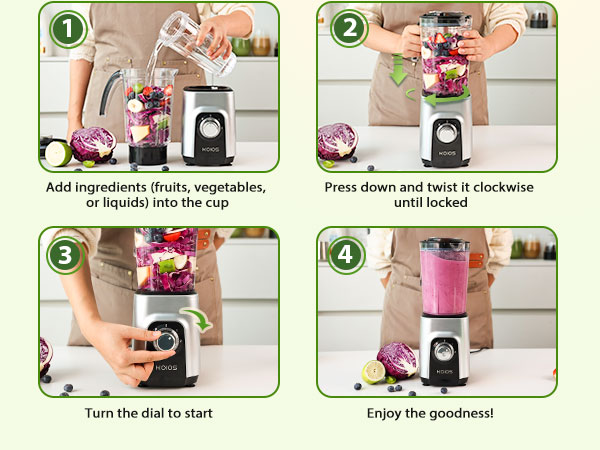 1

KOIOS

Add ingredients (fruits, vegetables, or liquids) into the cup

2

KOIOS

Press down and twist it clockwise until locked

3

KOIOS

Turn the dial to start

4

KOIOS

Enjoy the goodness!