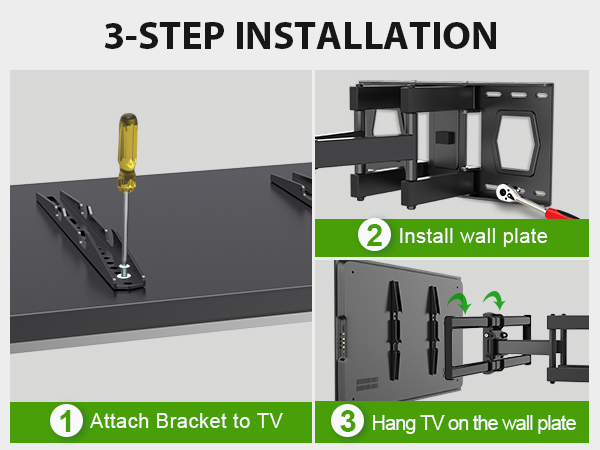 3-STEP INSTALLATION

1 Attach Bracket to TV

2 Install wall plate

3 Hang TV on the wall plate