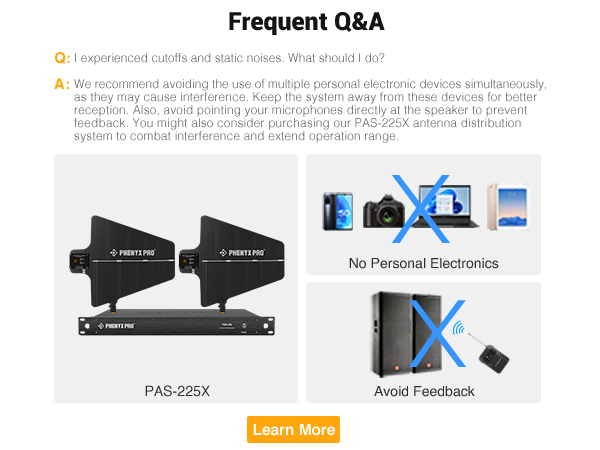 Frequent Q&A

Q: I experienced cutoffs and static noises. What should I do?

A: We recommend avoiding the use of multiple personal electronic devices simultaneously, as they may cause interference. Keep the system away from these devices for better reception. Also, avoid pointing your microphones directly at the speaker to prevent feedback. You might also consider purchasing our PAS-225X antenna distribution system to combat interference and extend operation range.

PHENYX PRO

PHENYX PRO

PHENYX PRO

PAS-225X

No Personal Electronics

Avoid Feedback

Learn More