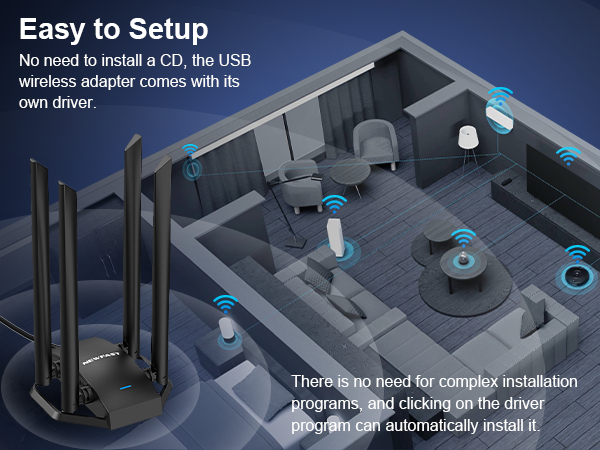 Easy to Setup

No need to install a CD, the USB wireless adapter comes with its own driver.

NEWFAST

There is no need for complex installation programs, and clicking on the driver program can automatically install it.