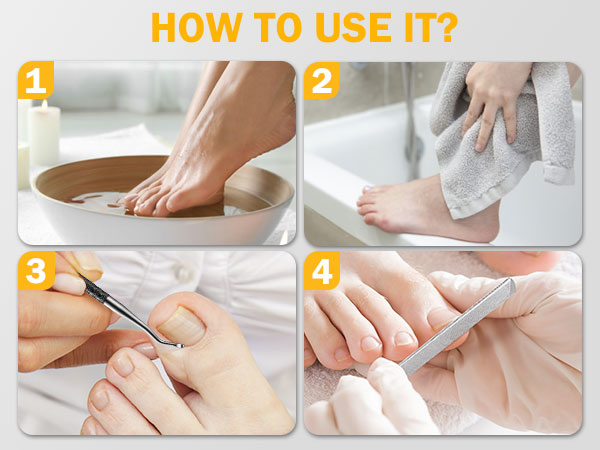 HOW TO USE IT?

1

2

3

4