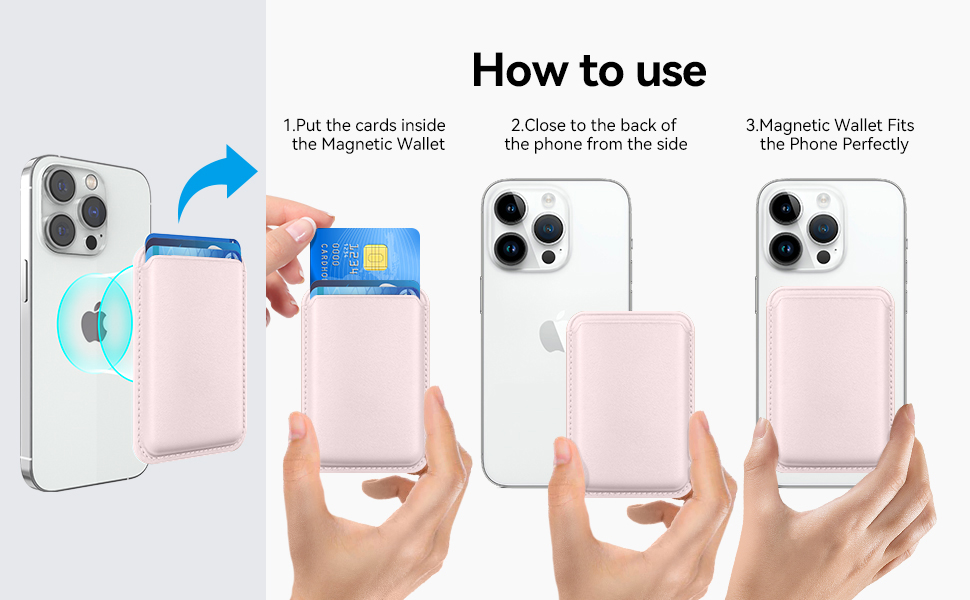 How to use

1.Put the cards inside the Magnetic Wallet

2.Close to the back of the phone from the side

3.Magnetic Wallet Fits the Phone Perfectly

1234
0000
CARDHO