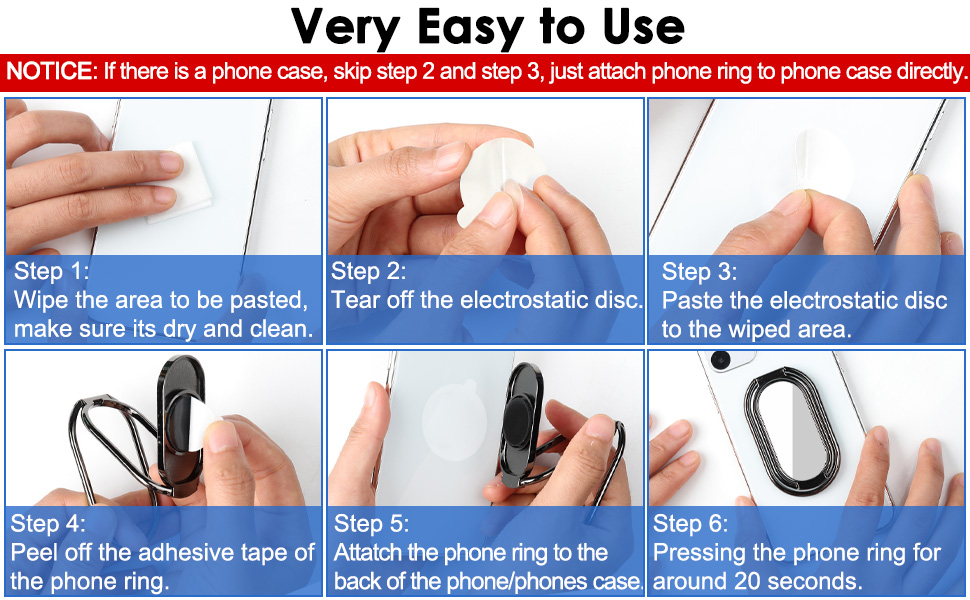 Very Easy to Use

NOTICE: If there is a phone case, skip step 2 and step 3, just attach phone ring to phone case directly.

Step 1:
Wipe the area to be pasted, make sure its dry and clean.

Step 2:
Tear off the electrostatic disc.

Step 3:
Paste the electrostatic disc to the wiped area.

Step 4:
Peel off the adhesive tape of the phone ring.

Step 5:
Attatch the phone ring to the back of the phone/phones case.

Step 6:
Pressing the phone ring for around 20 seconds.