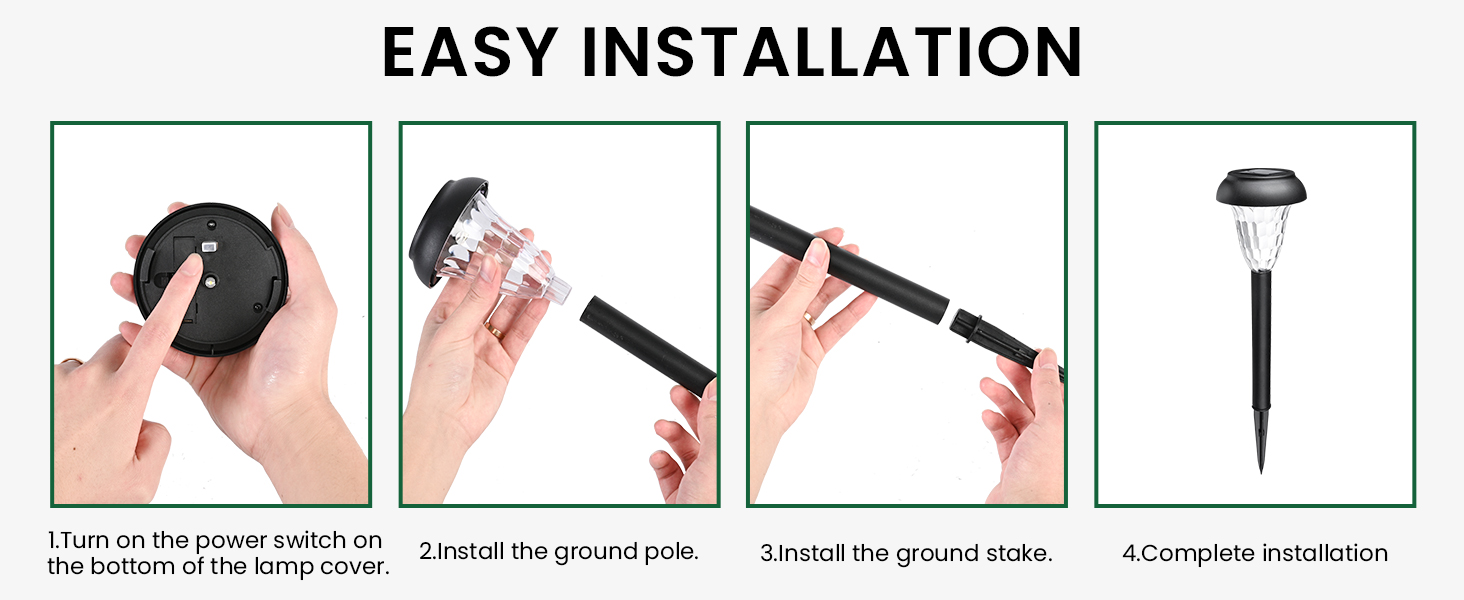 EASY INSTALLATION

1.Turn on the power switch on the bottom of the lamp cover.

2.Install the ground pole.

3.Install the ground stake.

4.Complete installation