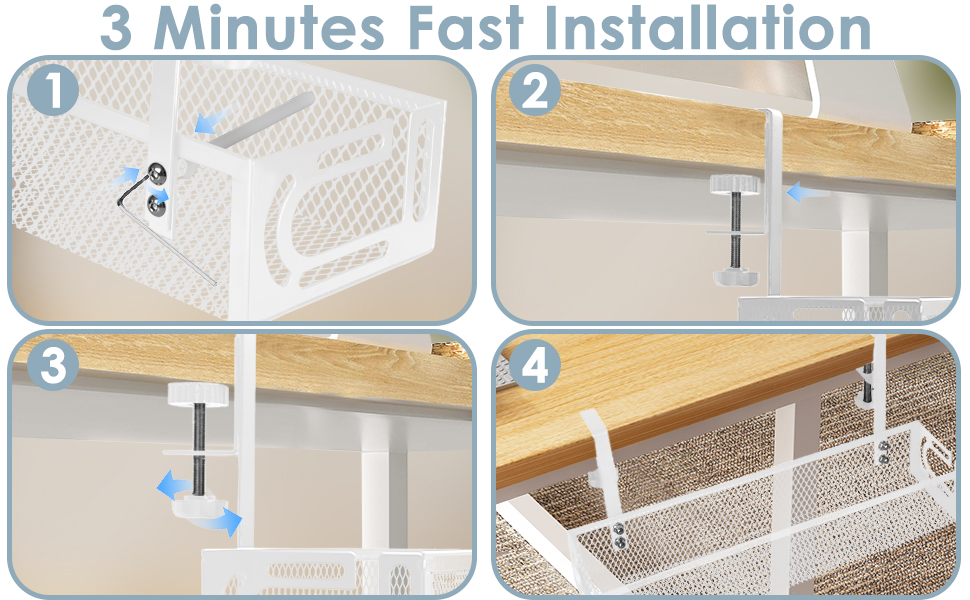 3 Minutes Fast Installation

1

2

3

4