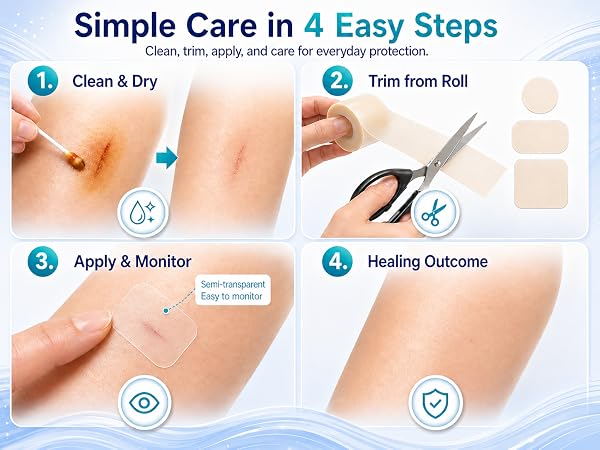 Simple Care in 4 Easy Steps

Clean, trim, apply, and care for everyday protection.

1. Clean & Dry

2. Trim from Roll

3. Apply & Monitor

Semi-transparent
Easy to monitor

4. Healing Outcome