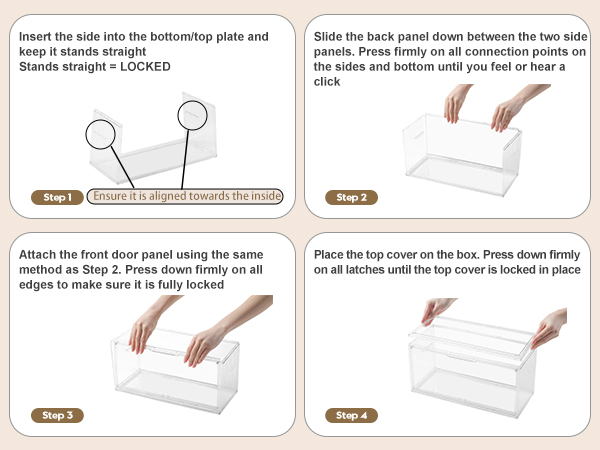 Insert the side into the bottom/top plate and keep it stands straight
Stands straight = LOCKED

Step 1
Ensure it is aligned towards the inside

Slide the back panel down between the two side panels. Press firmly on all connection points on the sides and bottom until you feel or hear a click

Step 2

Attach the front door panel using the same method as Step 2. Press down firmly on all edges to make sure it is fully locked

Step 3

Place the top cover on the box. Press down firmly on all latches until the top cover is locked in place

Step 4