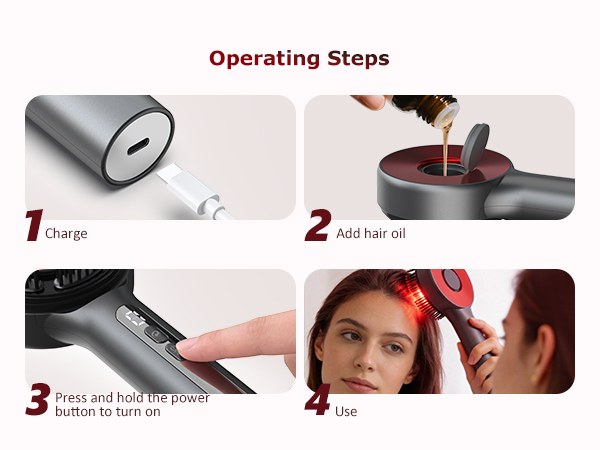 Operating Steps

1 Charge

2 Add hair oil

3 Press and hold the power button to turn on

4 Use