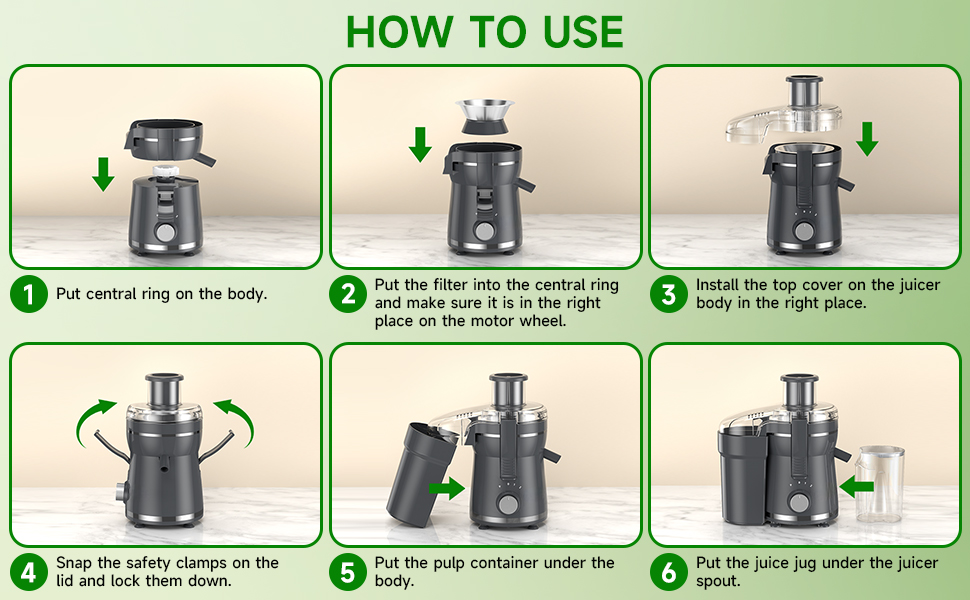 HOW TO USE

1 Put central ring on the body.

2 Put the filter into the central ring and make sure it is in the right place on the motor wheel.

3 Install the top cover on the juicer body in the right place.

4 Snap the safety clamps on the lid and lock them down.

5 Put the pulp container under the body.

6 Put the juice jug under the juicer spout.