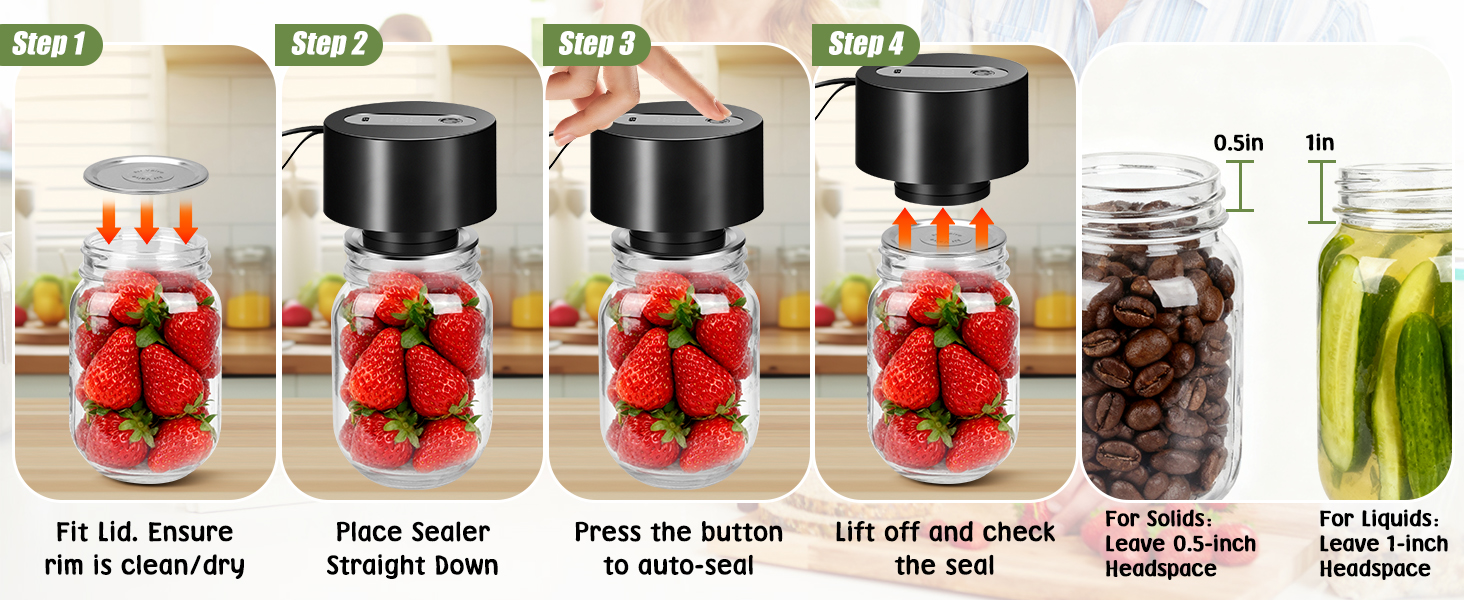 Step 1

Fit Lid. Ensure rim is clean/dry

Step 2

Place Sealer Straight Down

Step 3

Press the button to auto-seal

Step 4

Lift off and check the seal

0.5in

1in

For Solids: Leave 0.5-inch Headspace

For Liquids: Leave 1-inch Headspace