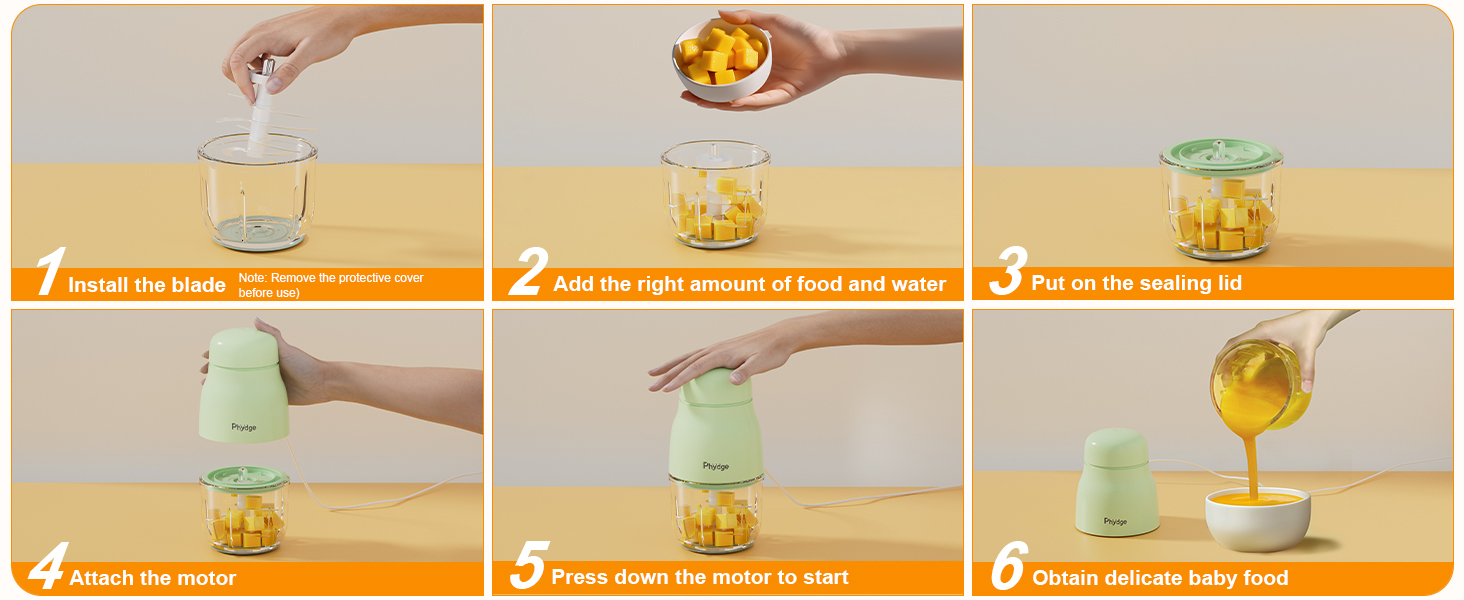 1 Install the blade Note: Remove the protective cover before use)

2 Add the right amount of food and water

3 Put on the sealing lid

Phydge

4 Attach the motor

Phydge

5 Press down the motor to start

Phydge

6 Obtain delicate baby food