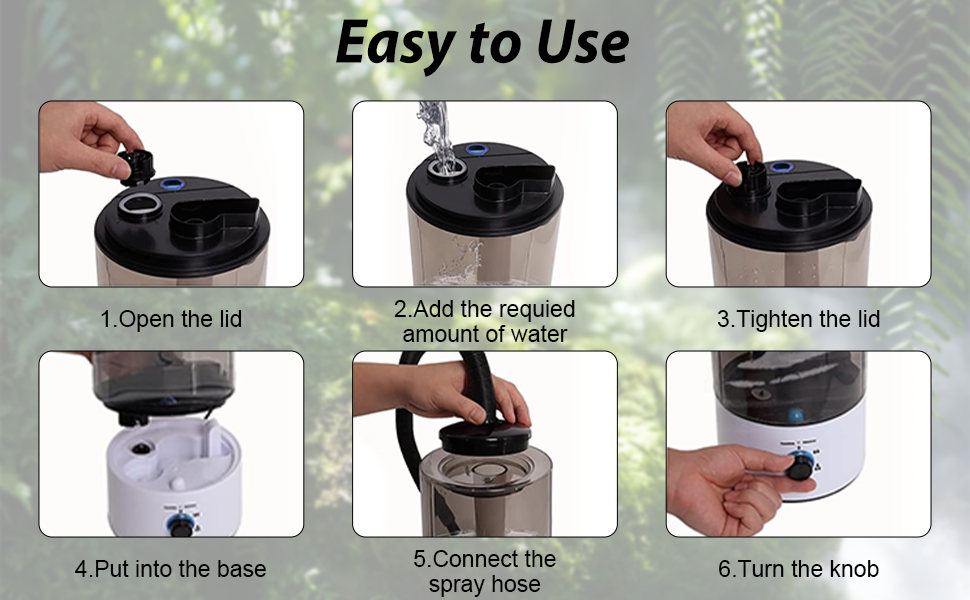 Easy to Use

1.Open the lid

2.Add the requied amount of water

3.Tighten the lid

4.Put into the base

5.Connect the spray hose

6.Turn the knob