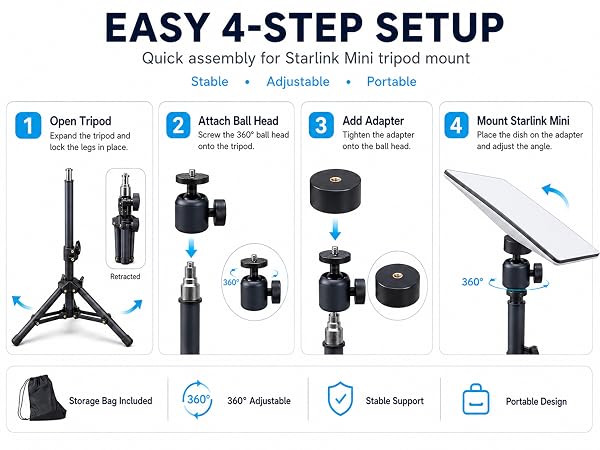 EASY 4-STEP SETUP

Quick assembly for Starlink Mini tripod mount

Stable • Adjustable • Portable

1 Open Tripod
Expand the tripod and lock the legs in place.

Retracted

2 Attach Ball Head
Screw the 360° ball head onto the tripod.

360°

3 Add Adapter
Tighten the adapter onto the ball head.

4 Mount Starlink Mini
Place the dish on the adapter and adjust the angle.

360°

Storage Bag Included

360°

360° Adjustable

Stable Support

Portable Design