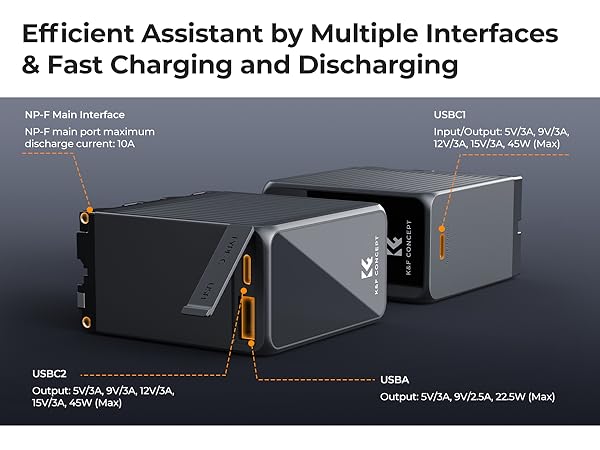 Efficient Assistant by Multiple Interfaces & Fast Charging and Discharging

NP-F Main Interface
NP-F main port maximum discharge current: 10A

USBC1
Input/Output: 5V/3A, 9V/3A, 12V/3A, 15V/3A, 45W (Max)

K&F CONCEPT

K&F CONCEPT

USBC2
Output: 5V/3A, 9V/3A, 12V/3A, 15V/3A, 45W (Max)

USBA
Output: 5V/3A, 9V/2.5A, 22.5W (Max)