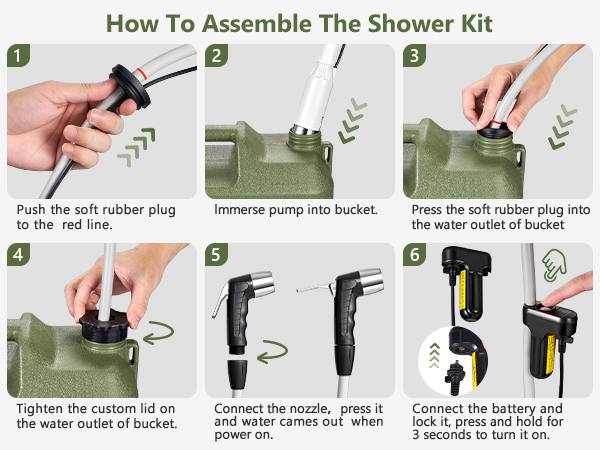 How To Assemble The Shower Kit

1

Push the soft rubber plug to the red line.

2

Immerse pump into bucket.

3

Press the soft rubber plug into the water outlet of bucket

4

Tighten the custom lid on the water outlet of bucket.

5

Connect the nozzle, press it and water cames out when power on.

6

Connect the battery and lock it, press and hold for 3 seconds to turn it on.