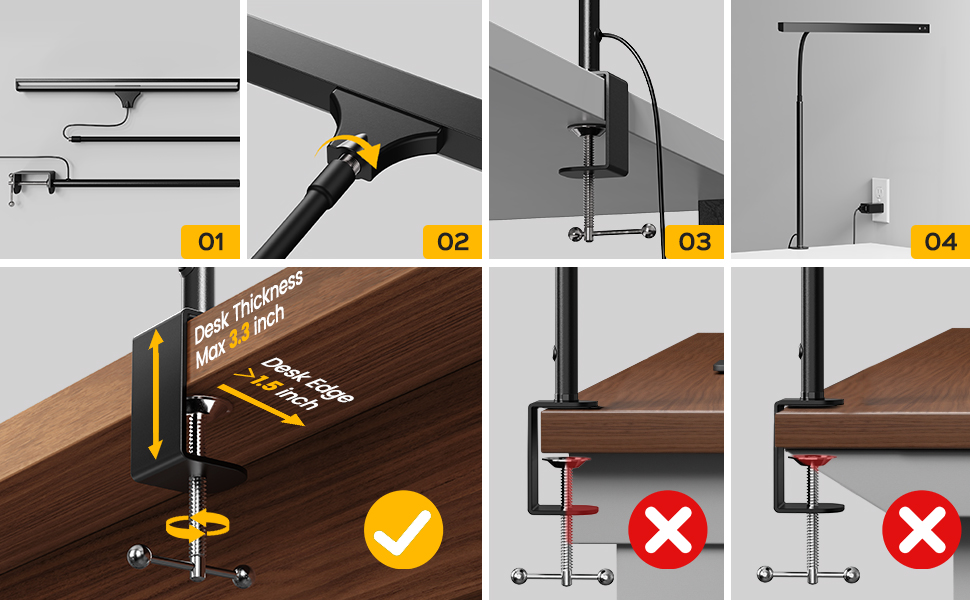 01

02

03

04

Desk Thickness
Max 3.3 inch

Desk Edge
>1.5 inch