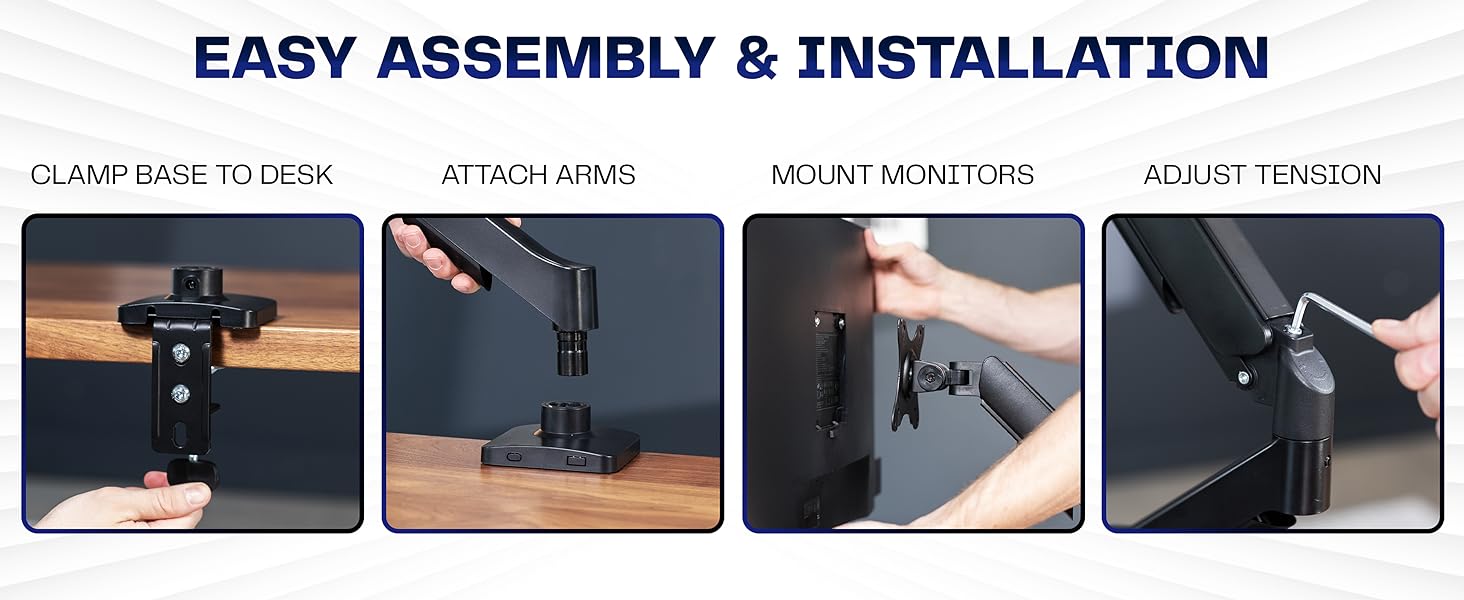 EASY ASSEMBLY & INSTALLATION

CLAMP BASE TO DESK

ATTACH ARMS

MOUNT MONITORS

ADJUST TENSION