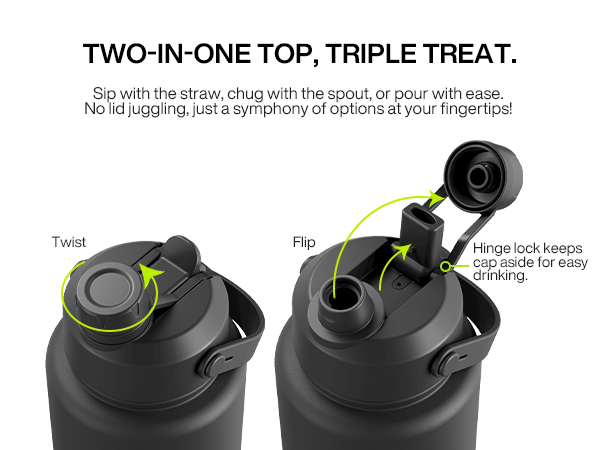 TWO-IN-ONE TOP, TRIPLE TREAT.

Sip with the straw, chug with the spout, or pour with ease. No lid juggling, just a symphony of options at your fingertips!

Twist

Flip

Hinge lock keeps cap aside for easy drinking.