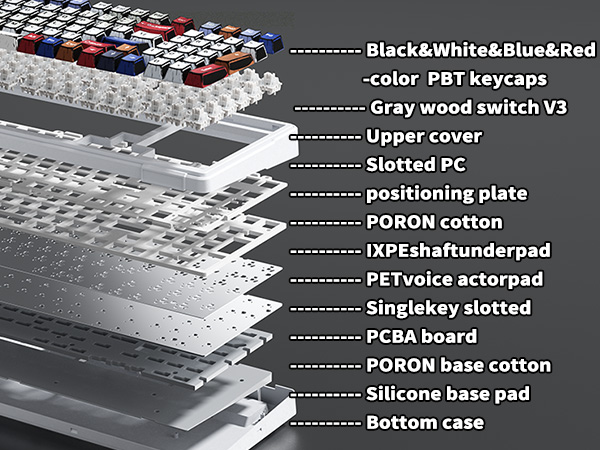 ---------- Black&White&Blue&Red
-color PBT keycaps
---------- Gray wood switch V3
---------- Upper cover
---------- Slotted PC
---------- positioning plate
---------- PORON cotton
---------- IXPEshaftunderpad
---------- PETvoice actorpad
---------- Singlekey slotted
---------- PCBA board
---------- PORON base cotton
---------- Silicone base pad
---------- Bottom case