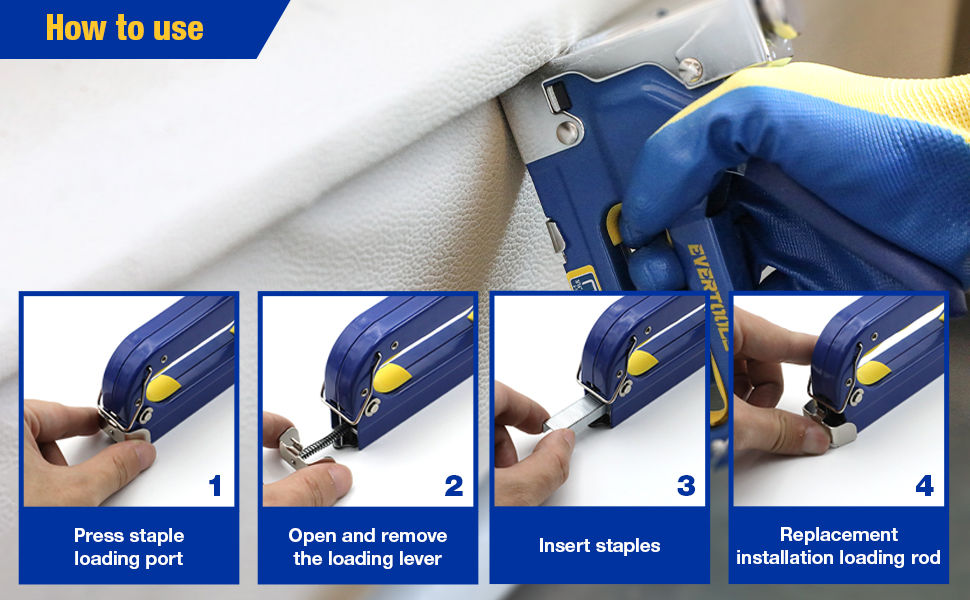 How to use

EVERTOOL

1
Press staple loading port

2
Open and remove the loading lever

3
Insert staples

4
Replacement installation loading rod