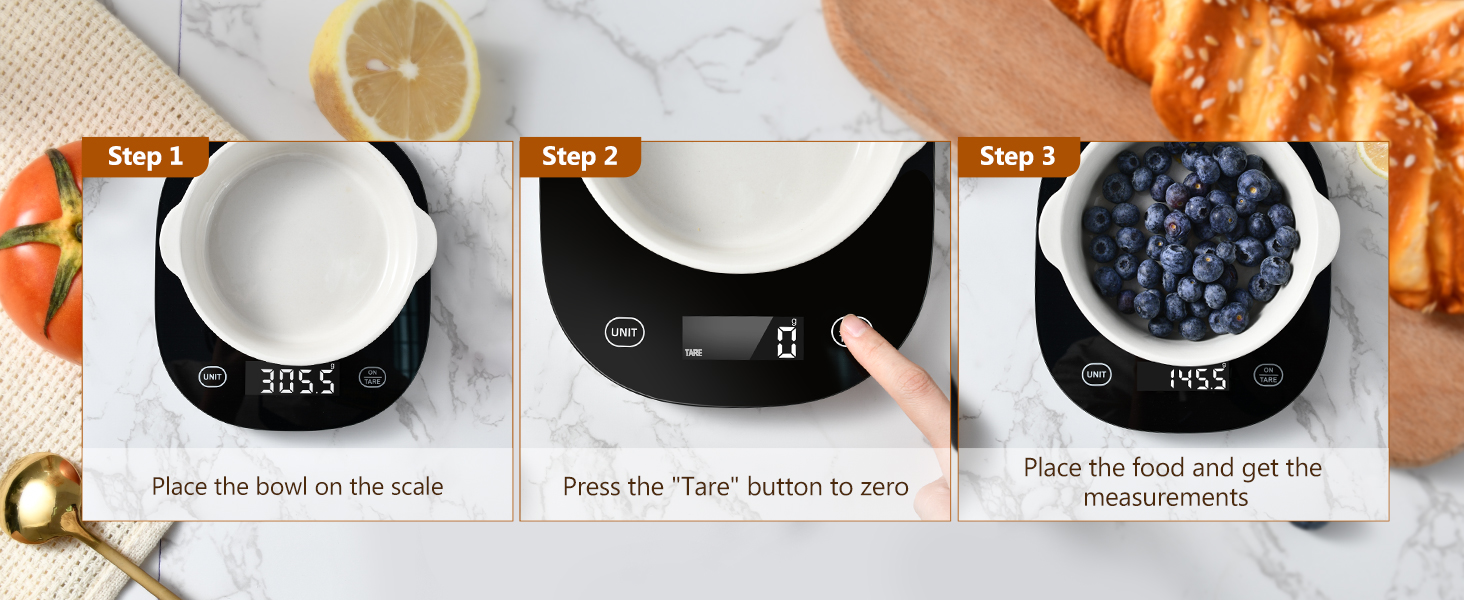 Step 1

UNIT
305.5 g
ON TARE

Place the bowl on the scale

Step 2

UNIT
TARE
0 g

Press the "Tare" button to zero

Step 3

UNIT
145.5 g
ON TARE

Place the food and get the measurements