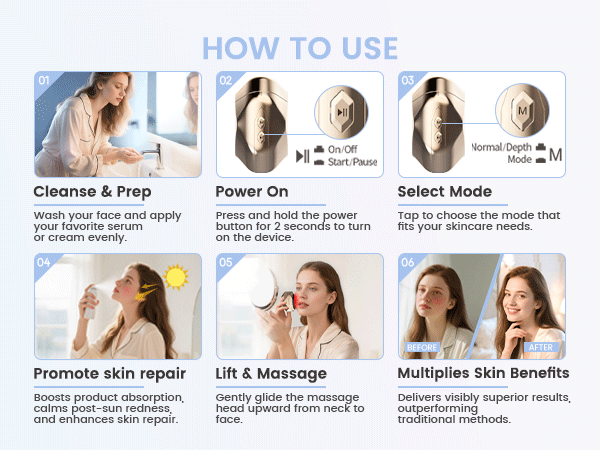 HOW TO USE

01

Cleanse & Prep

Wash your face and apply your favorite serum or cream evenly.

02

On/Off
Start/Pause

Power On

Press and hold the power button for 2 seconds to turn on the device.

03

M

Normal/Depth Mode

M

Select Mode

Tap to choose the mode that fits your skincare needs.

04

Promote skin repair

Boosts product absorption, calms post-sun redness, and enhances skin repair.

05

Lift & Massage

Gently glide the massage head upward from neck to face.

06

BEFORE

AFTER

Multiplies Skin Benefits

Delivers visibly superior results, outperforming traditional methods.