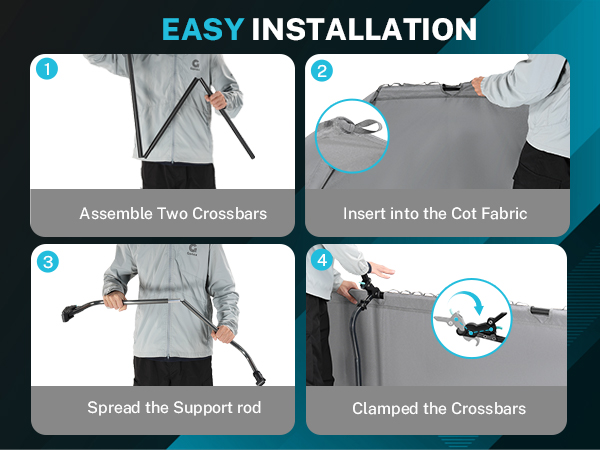 EASY INSTALLATION

1

Assemble Two Crossbars

2

Insert into the Cot Fabric

3

Spread the Support rod

4

Clamped the Crossbars