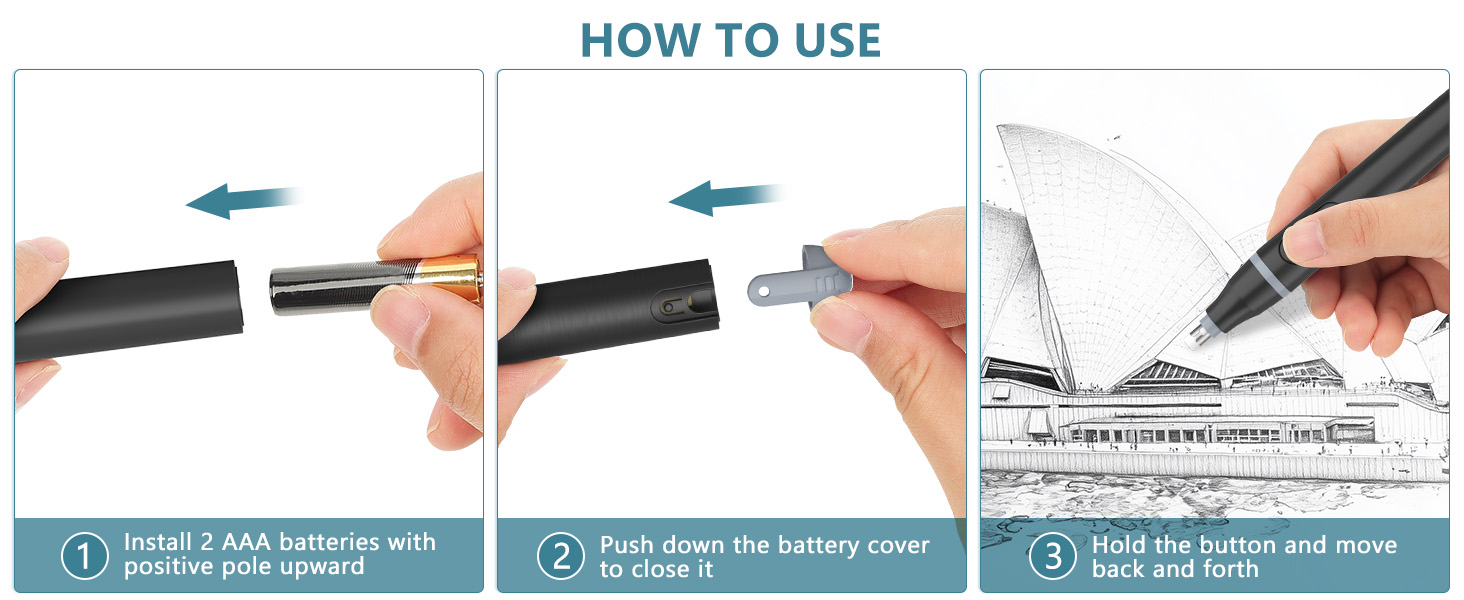 HOW TO USE

1 Install 2 AAA batteries with positive pole upward

2 Push down the battery cover to close it

3 Hold the button and move back and forth